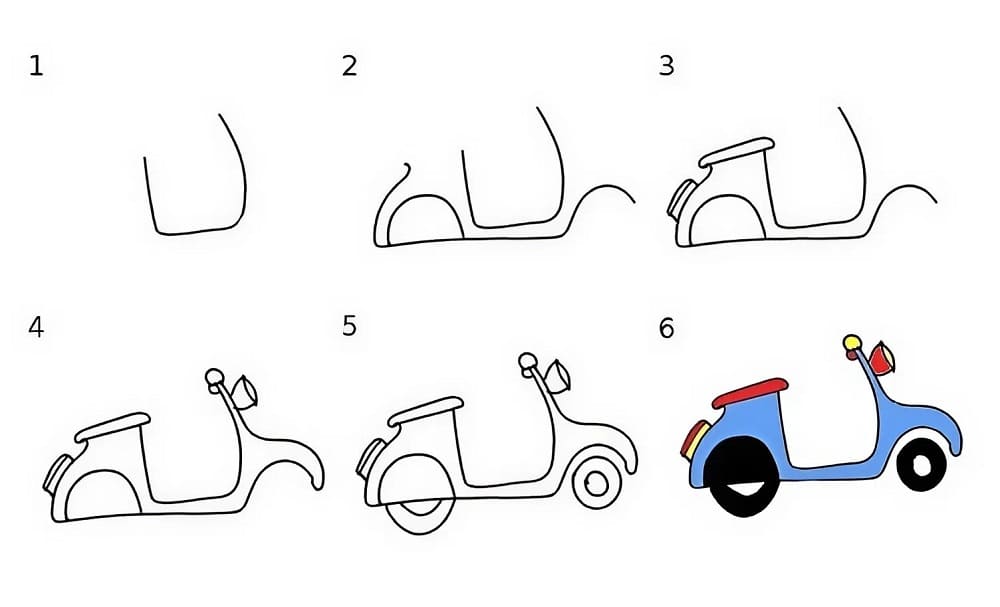 1
2
3
4
5
6